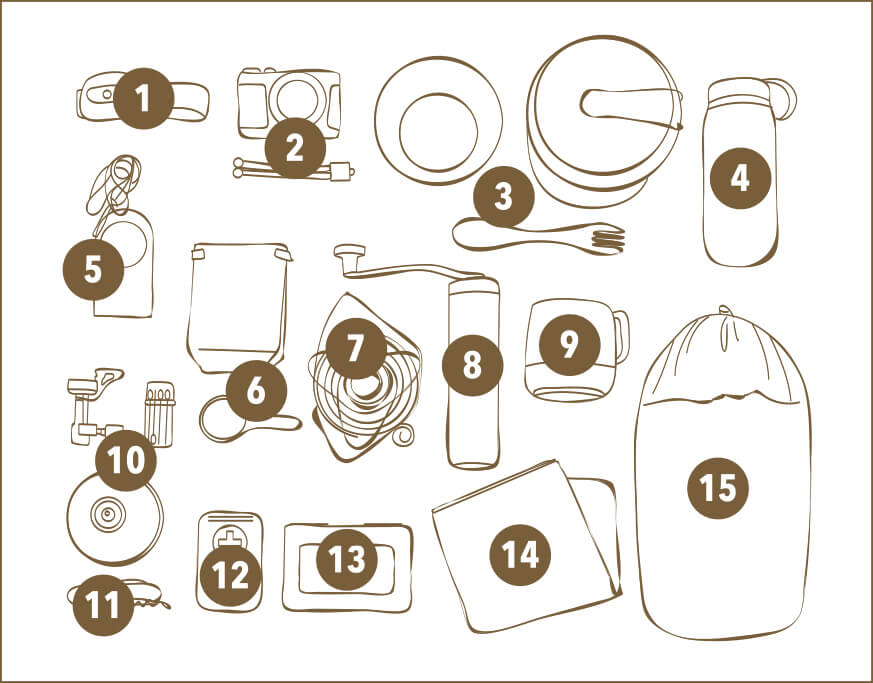 1
2
3
4
5
6
7
8
9
10
11
12
13
14
15